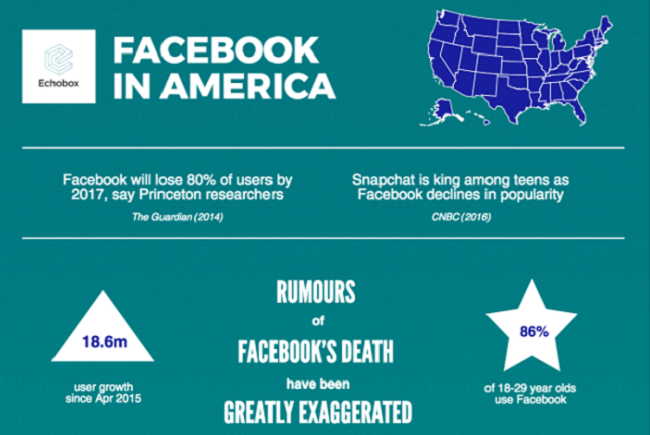 Echobox

FACEBOOK IN AMERICA

Facebook will lose 80% of users by 2017, say Princeton researchers

The Guardian (2014)

Snapchat is king among teens as Facebook declines in popularity

CNBC (2016)

18.6m

user growth since Apr 2015

RUMOURS

of

FACEBOOK'S DEATH

have been

GREATLY EXAGGERATED

86%

of 18-29 year olds use Facebook