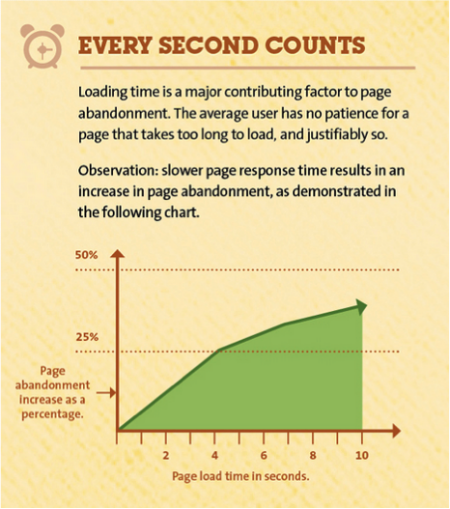 EVERY SECOND COUNTS

Loading time is a major contributing factor to page abandonment. The average user has no patience for a page that takes too long to load, and justifiably so.

Observation: slower page response time results in an increase in page abandonment, as demonstrated in the following chart.

50%

25%

Page abandonment increase as a percentage.

2
4
6
8
10

Page load time in seconds.