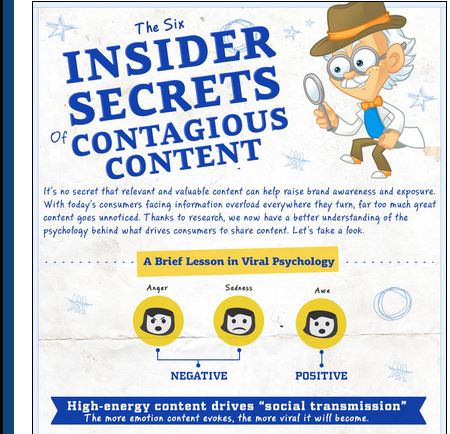 The Six
INSIDER SECRETS
Of CONTAGIOUS CONTENT

It's no secret that relevant and valuable content can help raise brand awareness and exposure. With today's consumers facing information overload everywhere they turn, far too much great content goes unnoticed. Thanks to research, we now have a better understanding of the psychology behind what drives consumers to share content. Let's take a look.

A Brief Lesson in Viral Psychology

Anger
Sadness
Awe

NEGATIVE
POSITIVE

High-energy content drives "social transmission"
The more emotion content evokes, the more viral it will become.