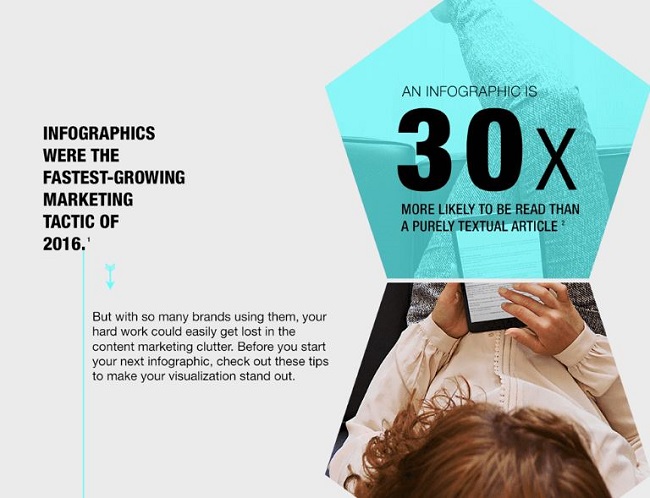 INFOGRAPHICS WERE THE FASTEST-GROWING MARKETING TACTIC OF 2016.$^1$

But with so many brands using them, your hard work could easily get lost in the content marketing clutter. Before you start your next infographic, check out these tips to make your visualization stand out.

AN INFOGRAPHIC IS

30X

MORE LIKELY TO BE READ THAN A PURELY TEXTUAL ARTICLE $^2$