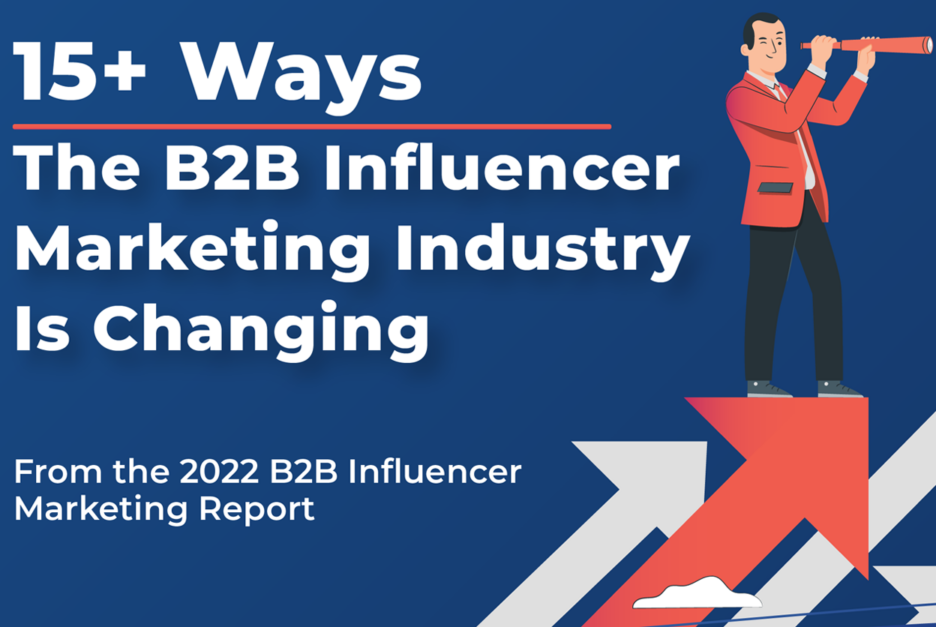 15+ Ways

The B2B Influencer Marketing Industry Is Changing

From the 2022 B2B Influencer Marketing Report